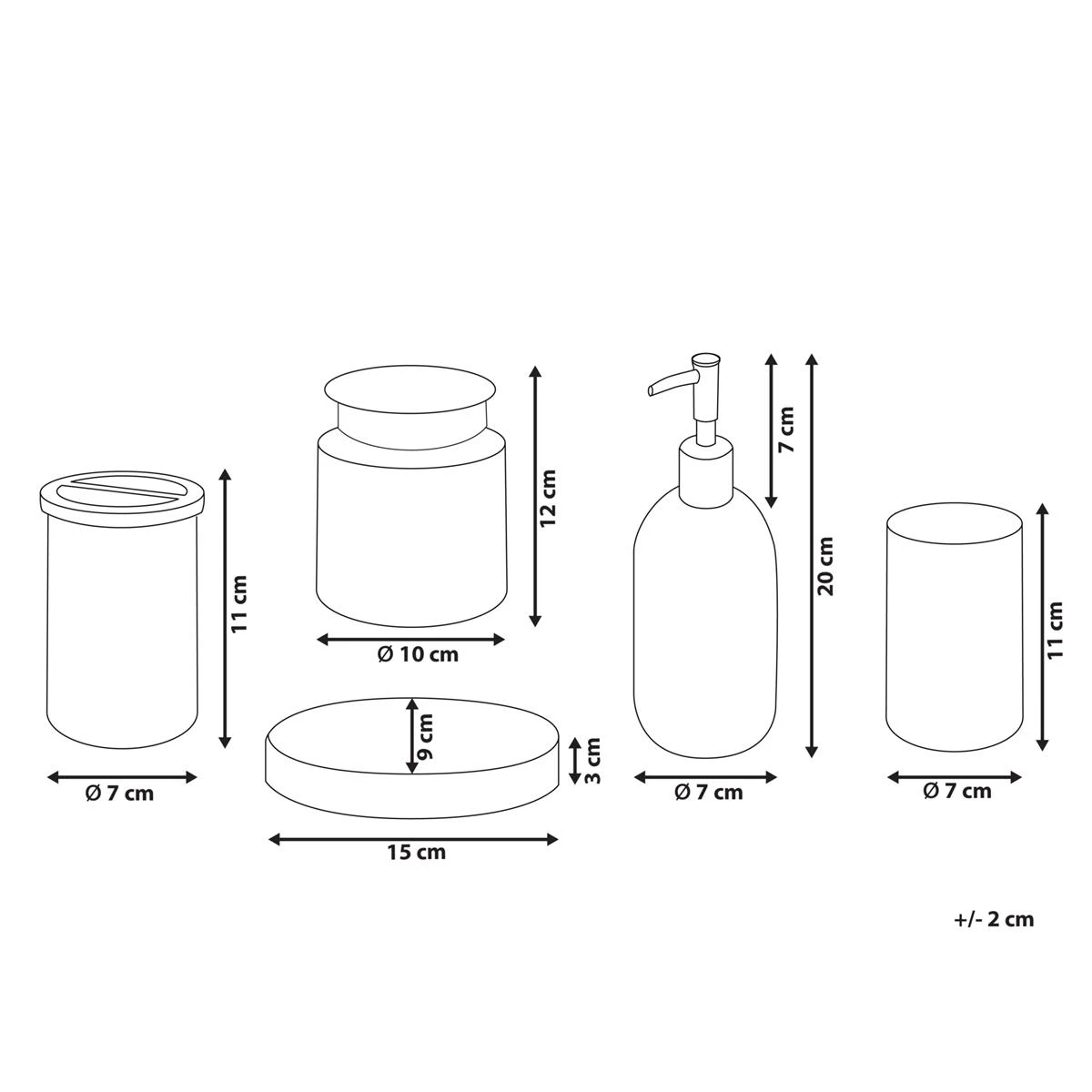 11 cm
Ø 7 cm
12 cm
Ø 10 cm
9 cm
3 cm
15 cm
7 cm
20 cm
Ø 7 cm
11 cm
Ø 7 cm
+/- 2 cm