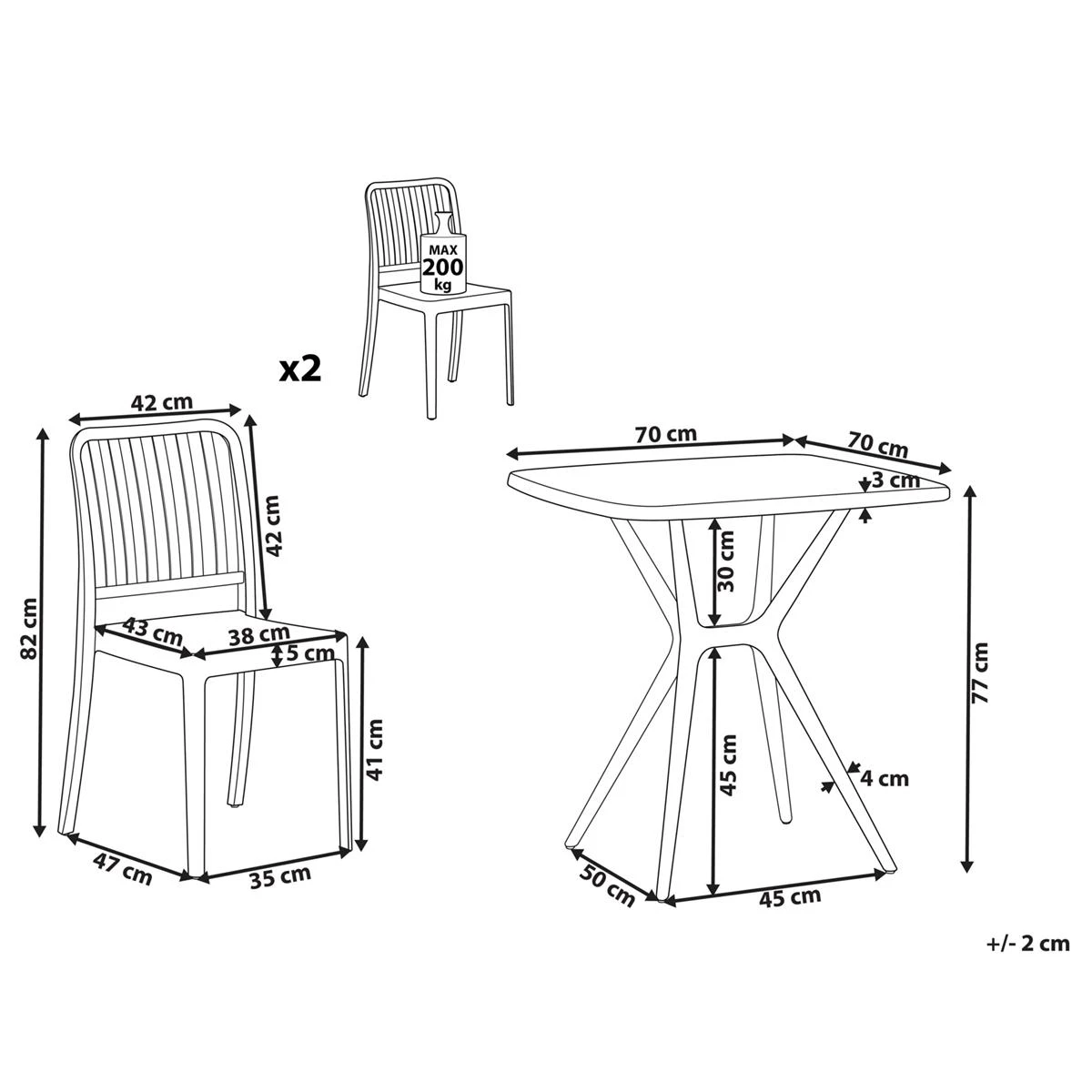 MAX
200
kg

x2

42 cm
42 cm
82 cm
43 cm
38 cm
5 cm
41 cm
47 cm
35 cm

70 cm
70 cm
3 cm
30 cm
77 cm
45 cm
4 cm
50 cm
45 cm

+/- 2 cm