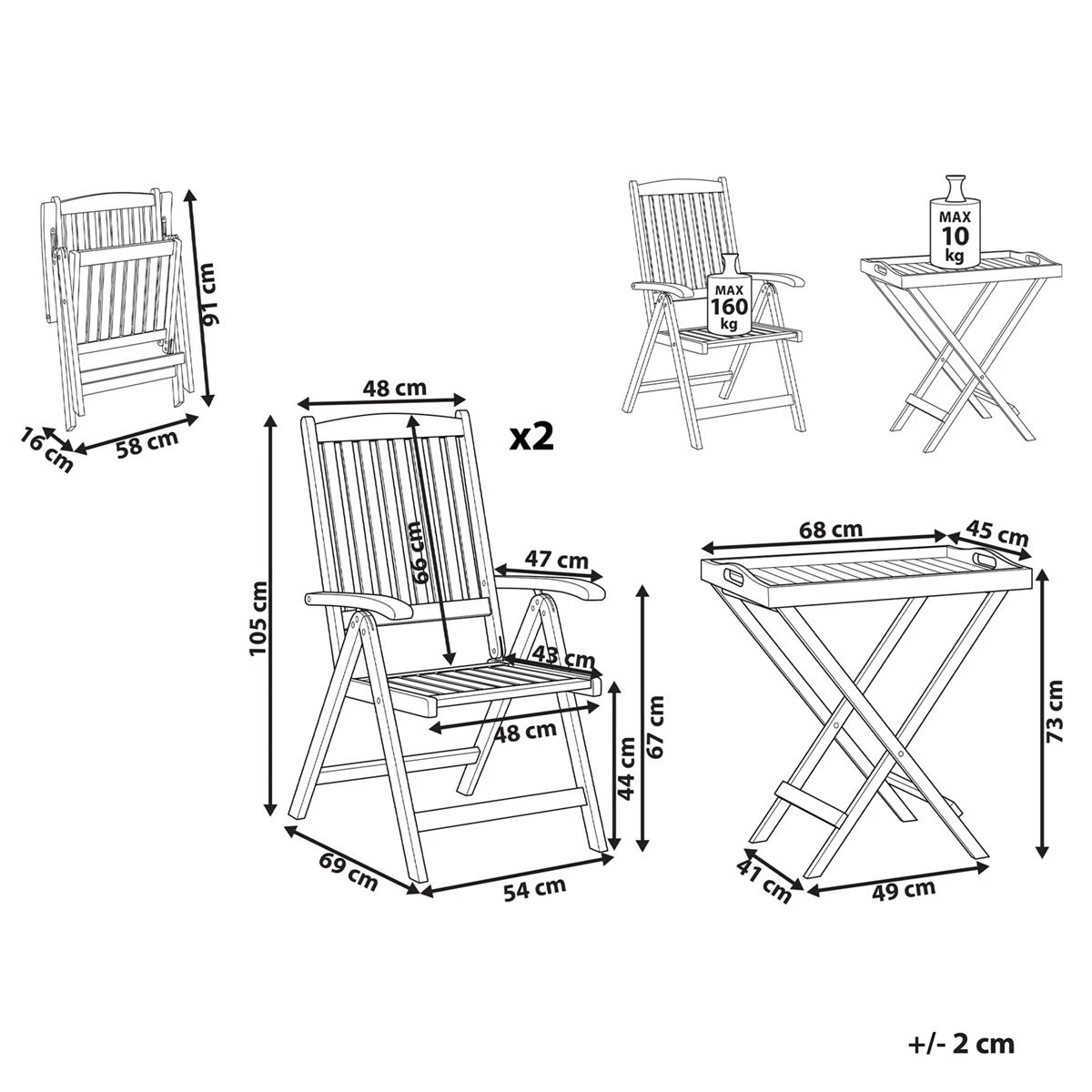 91 cm
16 cm
58 cm

MAX
160
kg

MAX
10
kg

48 cm
x2
66 cm
47 cm
105 cm
43 cm
48 cm
44 cm
67 cm
69 cm
54 cm

68 cm
45 cm
73 cm
41 cm
49 cm

+/- 2 cm