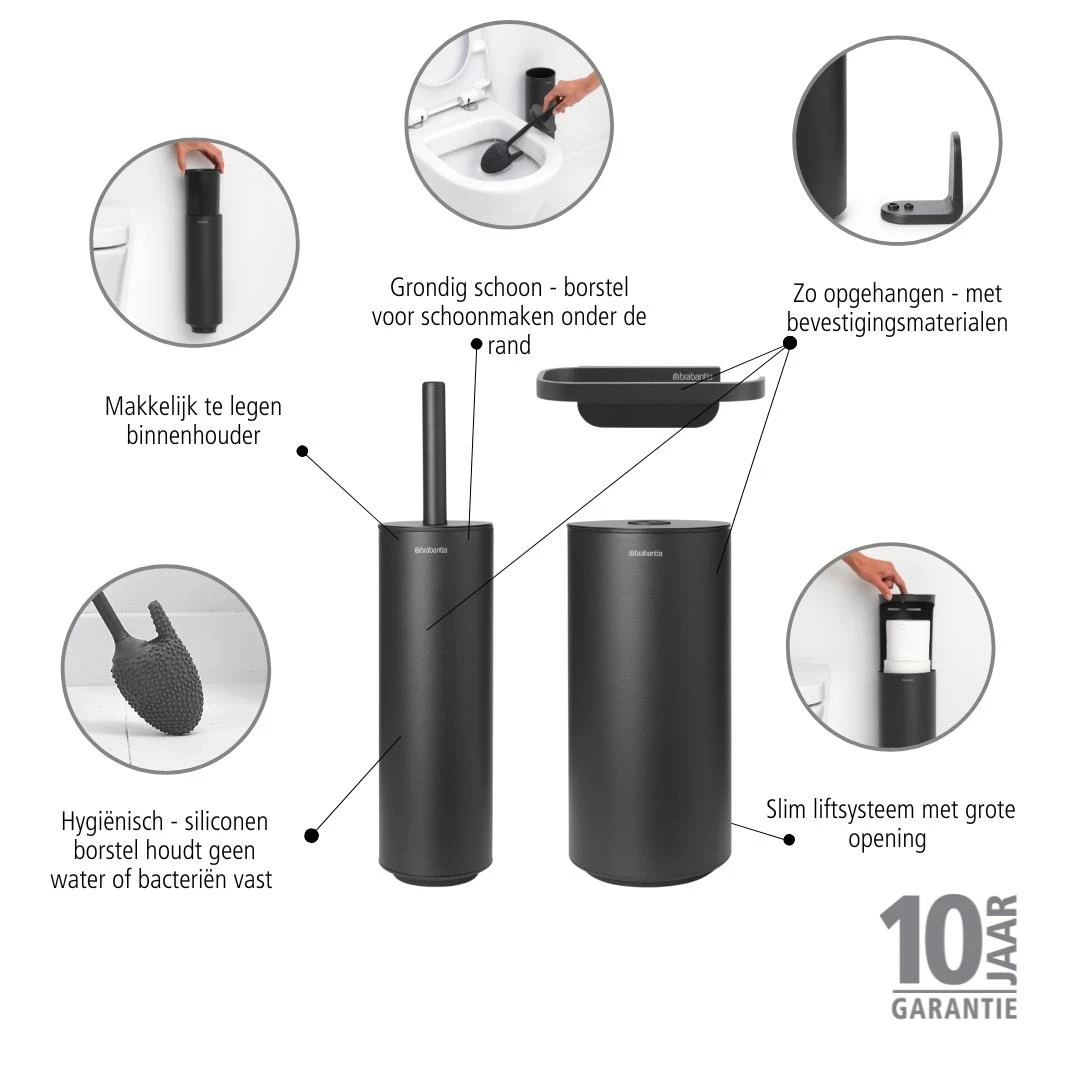 Grondig schoon - borstel voor schoonmaken onder de rand

Zo opgehangen - met bevestigingsmaterialen

Makkelijk te legen binnenhouder

brabantia

brabantia

brabantia

Hygiënisch - siliconen borstel houdt geen water of bacteriën vast

Slim liftsysteem met grote opening

10 JAAR GARANTIE